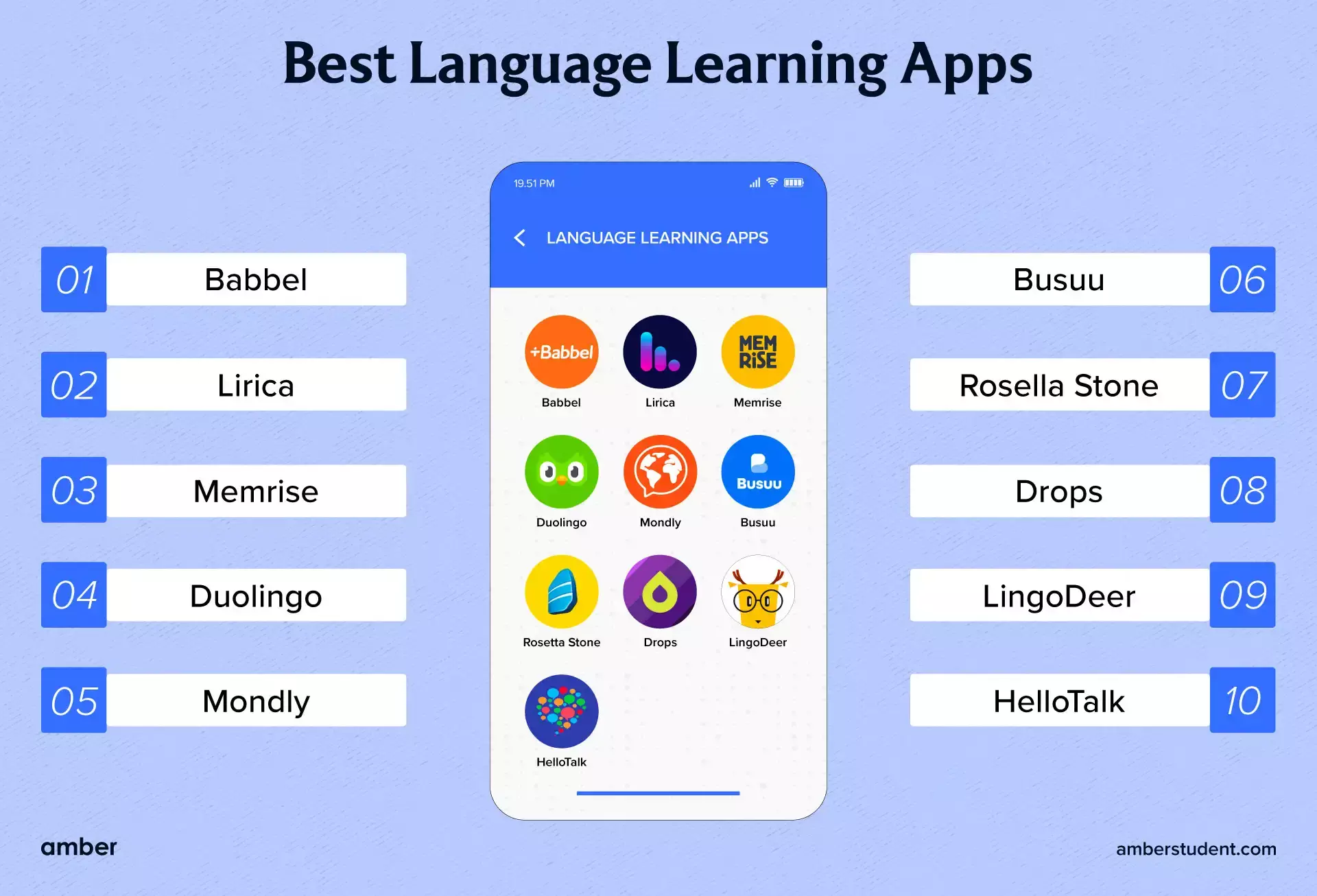 Best Language Learning Apps

01 Babbel
02 Lirica
03 Memrise
04 Duolingo
05 Mondly

19.51 PM

LANGUAGE LEARNING APPS

+Babbel
Babbel

Lirica

MEM RiSE
Memrise

Duolingo

Mondly

Busuu
Busuu

Rosetta Stone

Drops

LingoDeer

HelloTalk

Busuu 06
Rosella Stone 07
Drops 08
LingoDeer 09
HelloTalk 10

amber

amberstudent.com