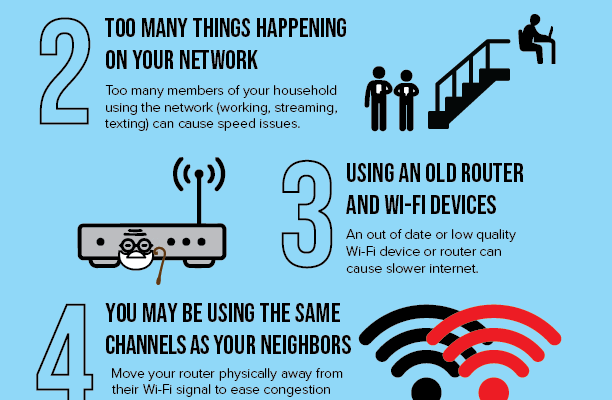 2

TOO MANY THINGS HAPPENING ON YOUR NETWORK

Too many members of your household using the network (working, streaming, texting) can cause speed issues.

3

USING AN OLD ROUTER AND WI-FI DEVICES

An out of date or low quality Wi-Fi device or router can cause slower internet.

4

YOU MAY BE USING THE SAME CHANNELS AS YOUR NEIGHBORS

Move your router physically away from their Wi-Fi signal to ease congestion