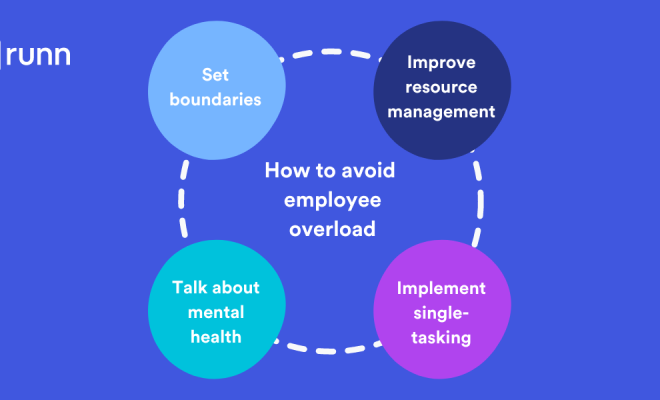 runn

Set boundaries

Improve resource management

How to avoid employee overload

Talk about mental health

Implement single-tasking