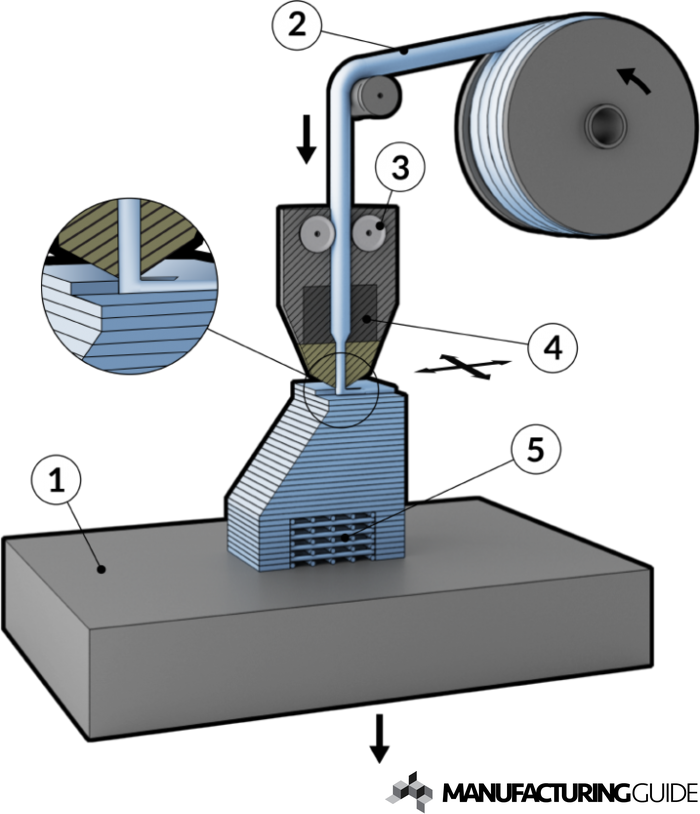 2

3

4

5

1

MANUFACTURINGGUIDE